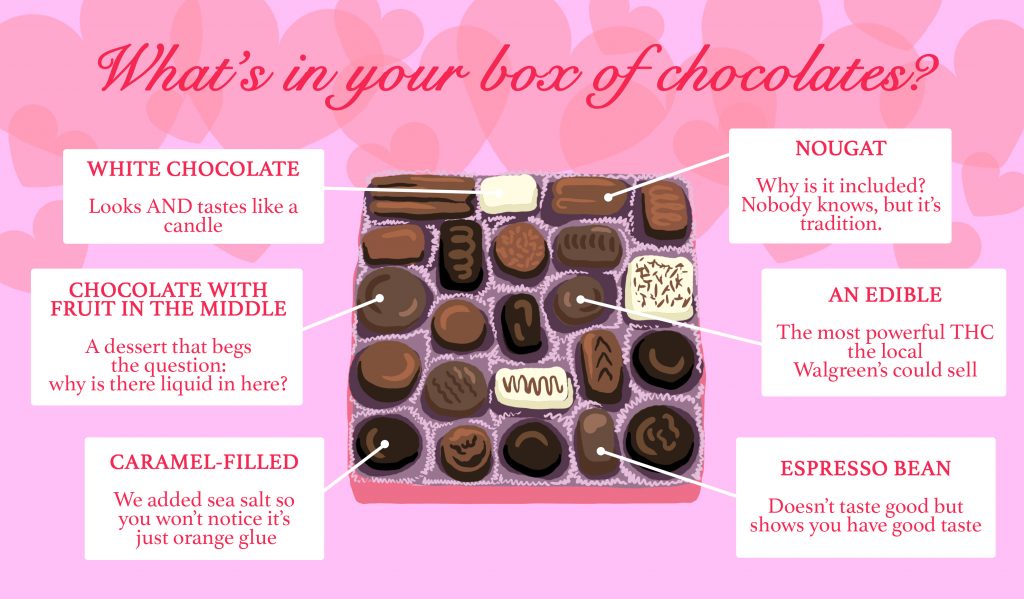 What's in your box of chocolates?

WHITE CHOCOLATE

Looks AND tastes like a candle

CHOCOLATE WITH FRUIT IN THE MIDDLE

A dessert that begs the question: why is there liquid in here?

CARAMEL-FILLED

We added sea salt so you won't notice it's just orange glue

NOUGAT

Why is it included? Nobody knows, but it's tradition.

AN EDIBLE

The most powerful THC the local Walgreen's could sell

ESPRESSO BEAN

Doesn't taste good but shows you have good taste