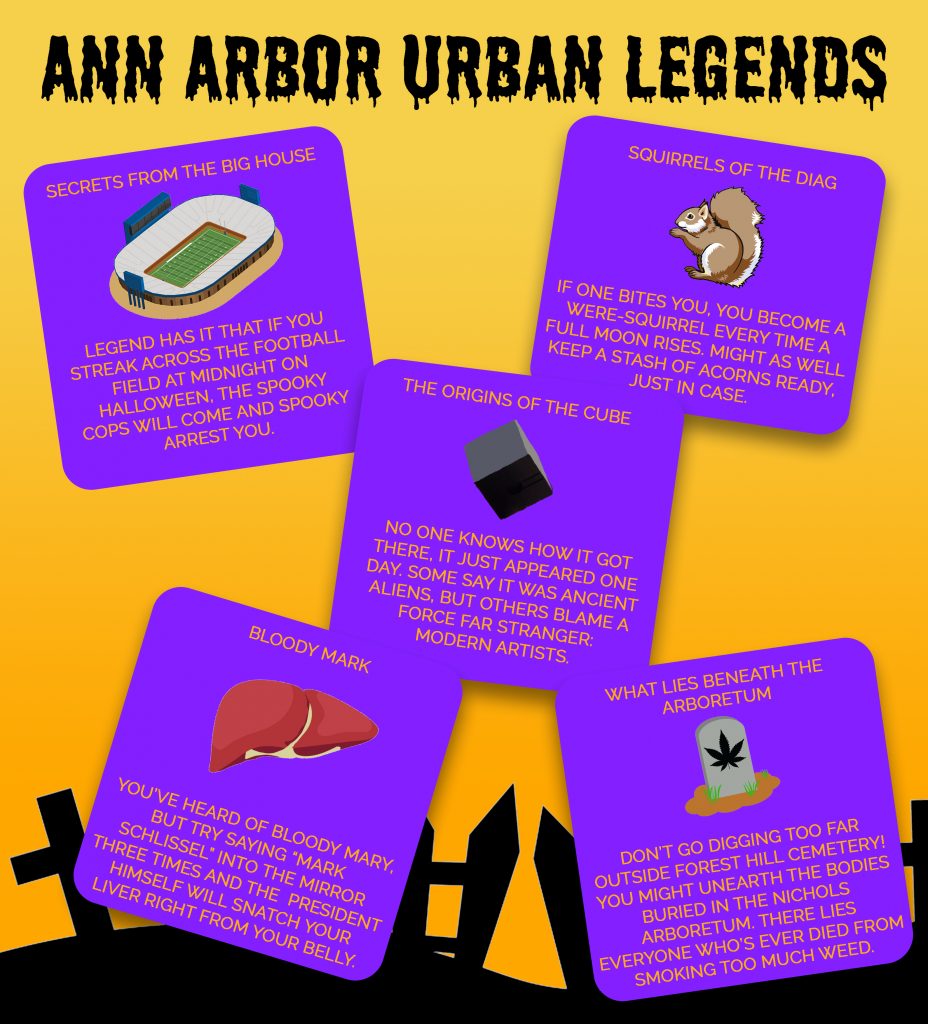 ANN ARBOR URBAN LEGENDS

SECRETS FROM THE BIG HOUSE

LEGEND HAS IT THAT IF YOU STREAK ACROSS THE FOOTBALL FIELD AT MIDNIGHT ON HALLOWEEN, THE SPOOKY COPS WILL COME AND SPOOKY ARREST YOU.

SQUIRRELS OF THE DIAG

IF ONE BITES YOU, YOU BECOME A WERE-SQUIRREL EVERY TIME A FULL MOON RISES. MIGHT AS WELL KEEP A STASH OF ACORNS READY, JUST IN CASE.

THE ORIGINS OF THE CUBE

NO ONE KNOWS HOW IT GOT THERE, IT JUST APPEARED ONE DAY. SOME SAY IT WAS ANCIENT ALIENS, BUT OTHERS BLAME A FORCE FAR STRANGER: MODERN ARTISTS.

BLOODY MARK

YOU'VE HEARD OF BLOODY MARY, BUT TRY SAYING "MARK SCHLISSEL" INTO THE MIRROR THREE TIMES AND THE PRESIDENT HIMSELF WILL SNATCH YOUR LIVER RIGHT FROM YOUR BELLY.

WHAT LIES BENEATH THE ARBORETUM

DON'T GO DIGGING TOO FAR OUTSIDE FOREST HILL CEMETERY! YOU MIGHT UNEARTH THE BODIES BURIED IN THE NICHOLS ARBORETUM. THERE LIES EVERYONE WHO'S EVER DIED FROM SMOKING TOO MUCH WEED.