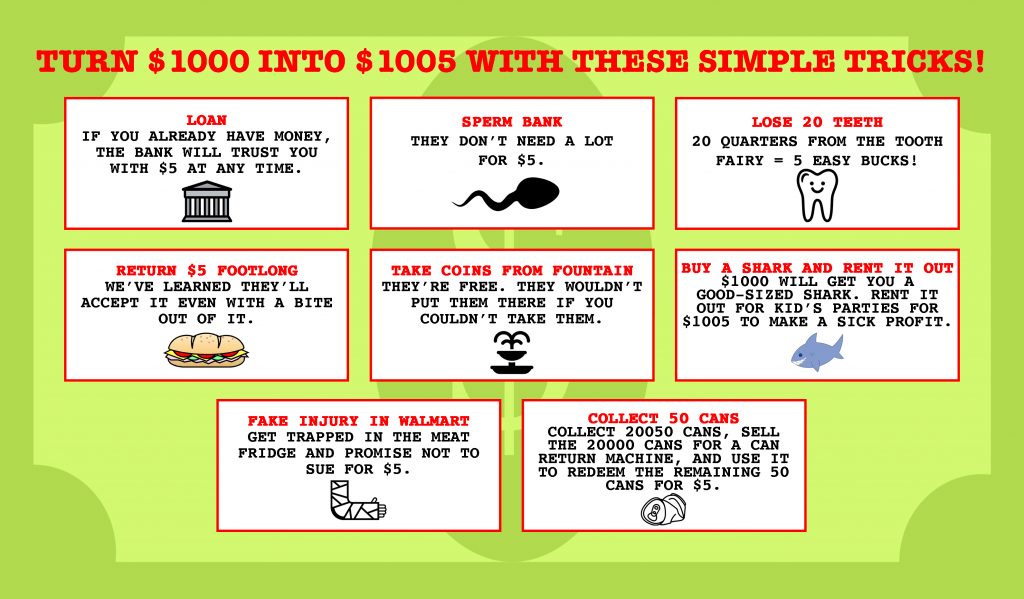 TURN $1000 INTO $1005 WITH THESE SIMPLE TRICKS!

LOAN
IF YOU ALREADY HAVE MONEY, THE BANK WILL TRUST YOU WITH $5 AT ANY TIME.

SPERM BANK
THEY DON'T NEED A LOT FOR $5.

LOSE 20 TEETH
20 QUARTERS FROM THE TOOTH FAIRY = 5 EASY BUCKS!

RETURN $5 FOOTLONG
WE'VE LEARNED THEY'LL ACCEPT IT EVEN WITH A BITE OUT OF IT.

TAKE COINS FROM FOUNTAIN
THEY'RE FREE. THEY WOULDN'T PUT THEM THERE IF YOU COULDN'T TAKE THEM.

BUY A SHARK AND RENT IT OUT
$1000 WILL GET YOU A GOOD-SIZED SHARK. RENT IT OUT FOR KID'S PARTIES FOR $1005 TO MAKE A SICK PROFIT.

FAKE INJURY IN WALMART
GET TRAPPED IN THE MEAT FRIDGE AND PROMISE NOT TO SUE FOR $5.

COLLECT 50 CANS
COLLECT 20050 CANS, SELL THE 20000 CANS FOR A CAN RETURN MACHINE, AND USE IT TO REDEEM THE REMAINING 50 CANS FOR $5.